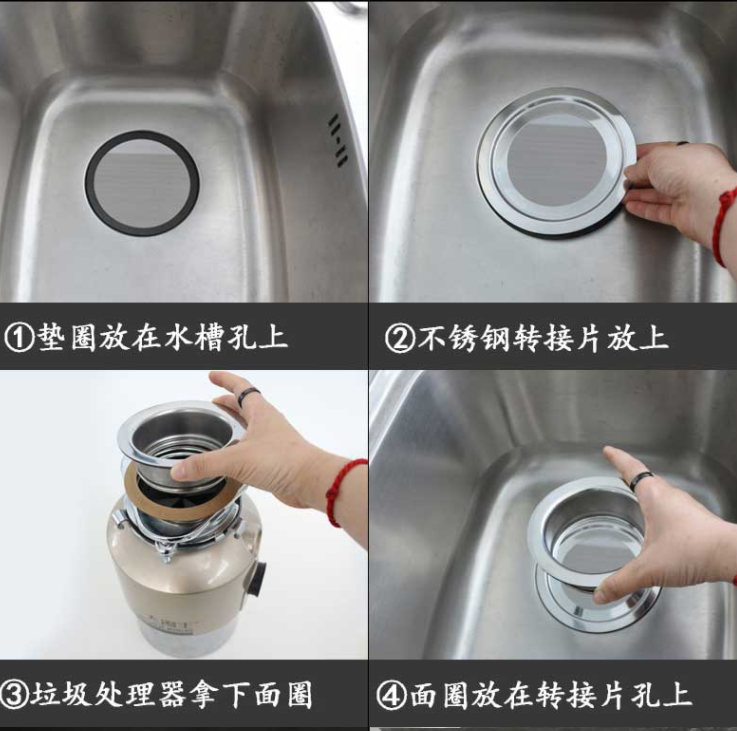 ①垫圈放在水槽孔上

②不锈钢转接片放上

③垃圾处理器拿下面圈

④面圈放在转接片孔上